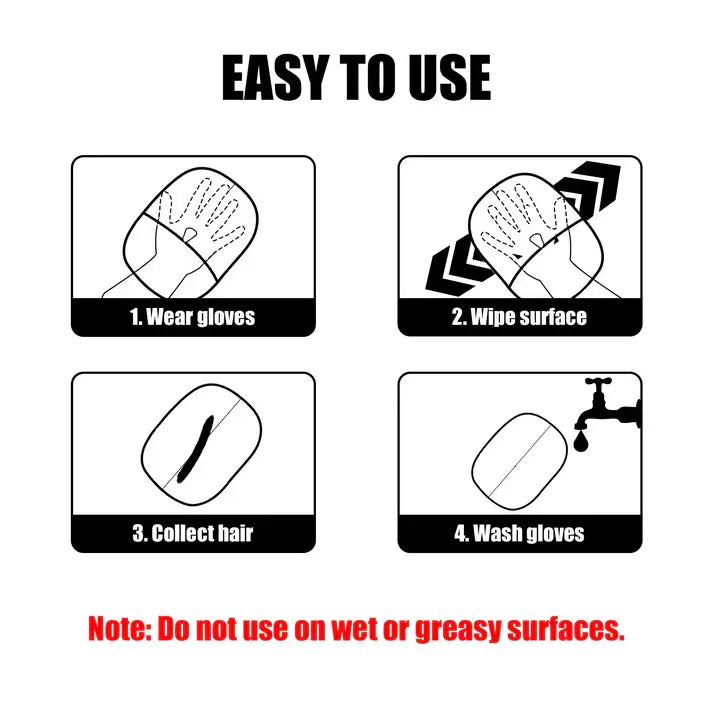 EASY TO USE

1. Wear gloves

2. Wipe surface

3. Collect hair

4. Wash gloves

Note: Do not use on wet or greasy surfaces.